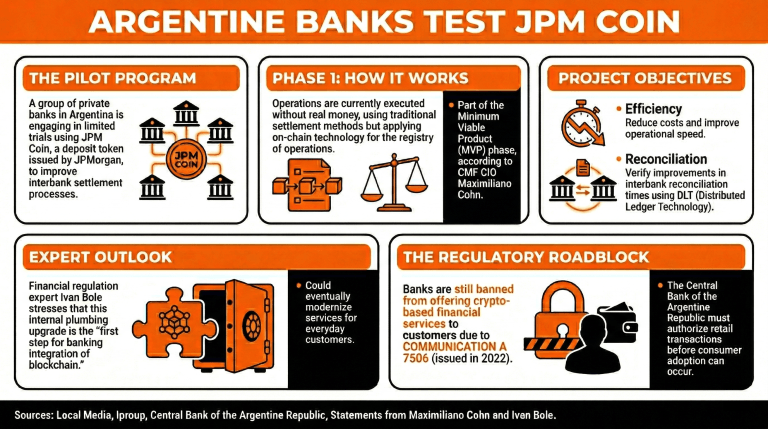 ARGENTINE BANKS TEST JPM COIN

THE PILOT PROGRAM

A group of private banks in Argentina is engaging in limited trials using JPM Coin, a deposit token issued by JPMorgan, to improve interbank settlement processes.

JPM COIN

PHASE 1: HOW IT WORKS

Operations are currently executed without real money, using traditional settlement methods but applying on-chain technology for the registry of operations.

• Part of the Minimum Viable Product (MVP) phase, according to CMF CIO Maximiliano Cohn.

PROJECT OBJECTIVES

• Efficiency
Reduce costs and improve operational speed.

• Reconciliation
Verify improvements in interbank reconciliation times using DLT (Distributed Ledger Technology).

EXPERT OUTLOOK

Financial regulation expert Ivan Bole stresses that this internal plumbing upgrade is the "first step for banking integration of blockchain."

• Could eventually modernize services for everyday customers.

THE REGULATORY ROADBLOCK

Banks are still banned from offering crypto-based financial services to customers due to COMMUNICATION A 7506 (issued in 2022).

• The Central Bank of the Argentine Republic must authorize retail transactions before consumer adoption can occur.

Sources: Local Media, Iproup, Central Bank of the Argentine Republic, Statements from Maximiliano Cohn and Ivan Bole.